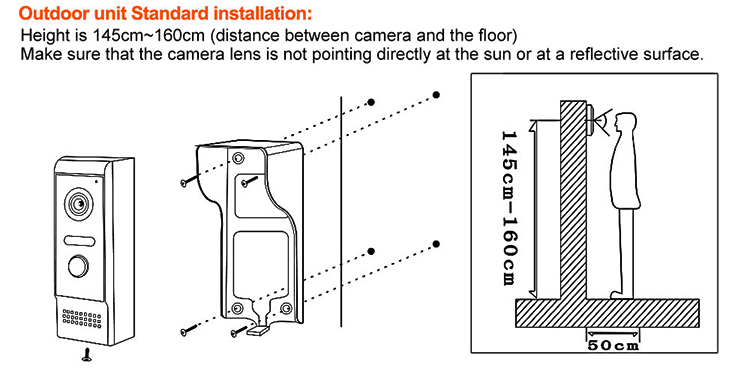 Outdoor unit Standard installation:
Height is 145cm~160cm (distance between camera and the floor)
Make sure that the camera lens is not pointing directly at the sun or at a reflective surface.

145cm-160cm

50cm